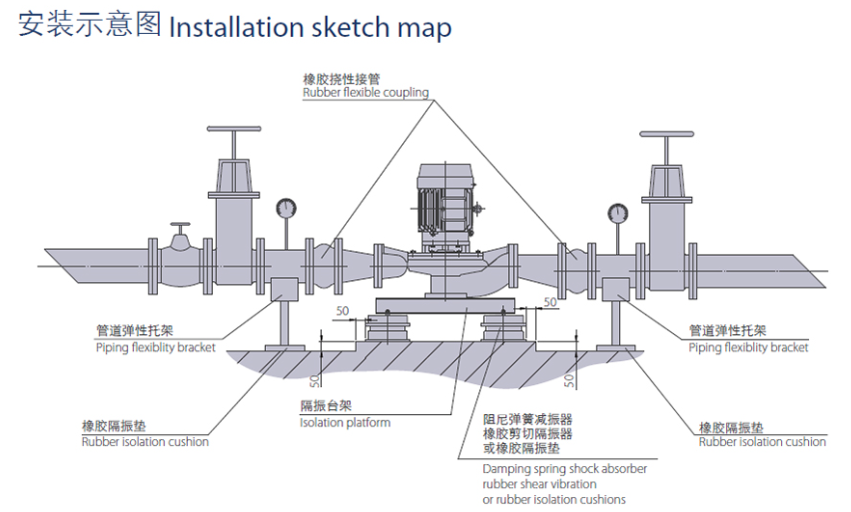 安装示意图 Installation sketch map

橡胶挠性接管
Rubber flexible coupling

50

50

管道弹性托架
Piping flexiblity bracket

管道弹性托架
Piping flexiblity bracket

50

50

橡胶隔振垫
Rubber isolation cushion

隔振台架
Isolation platform

阻尼弹簧减振器
橡胶剪切隔振器
或橡胶隔振垫

Damping spring shock absorber
rubber shear vibration
or rubber isolation cushions

橡胶隔振垫
Rubber isolation cushion